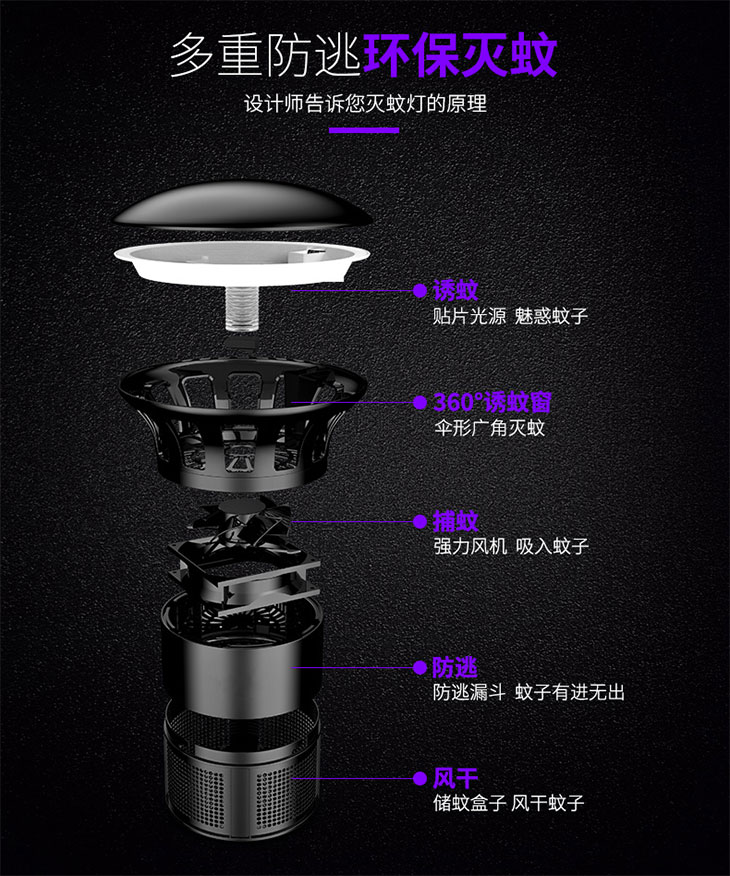 多重防逃环保灭蚊

设计师告诉您灭蚊灯的原理

诱蚊
贴片光源 魅惑蚊子

360°诱蚊窗
伞形广角灭蚊

捕蚊
强力风机 吸入蚊子

防逃
防逃漏斗 蚊子有进无出

风干
储蚊盒子 风干蚊子